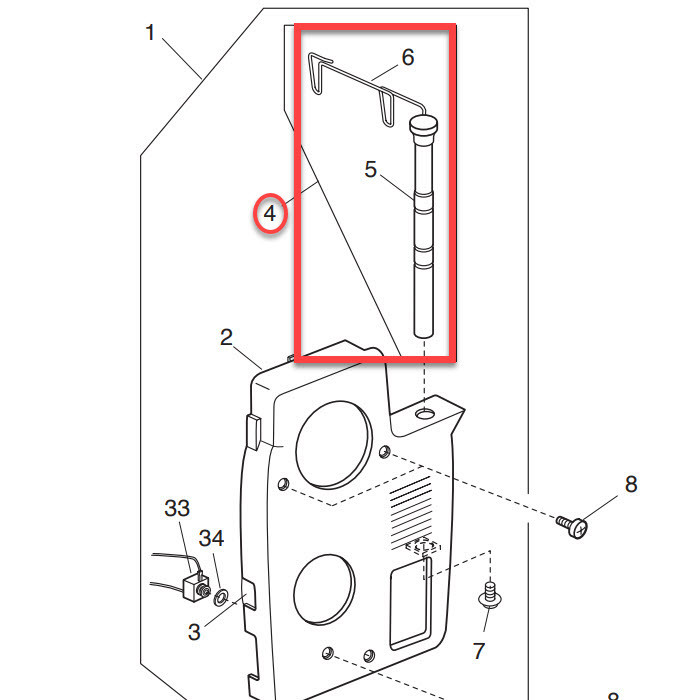 1
6
5
4
2
8
33
34
3
7
8