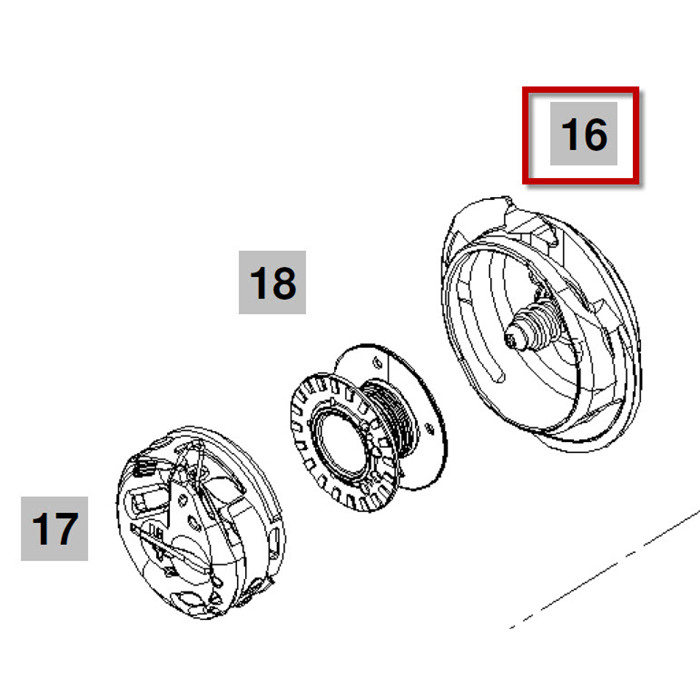 16

18

17