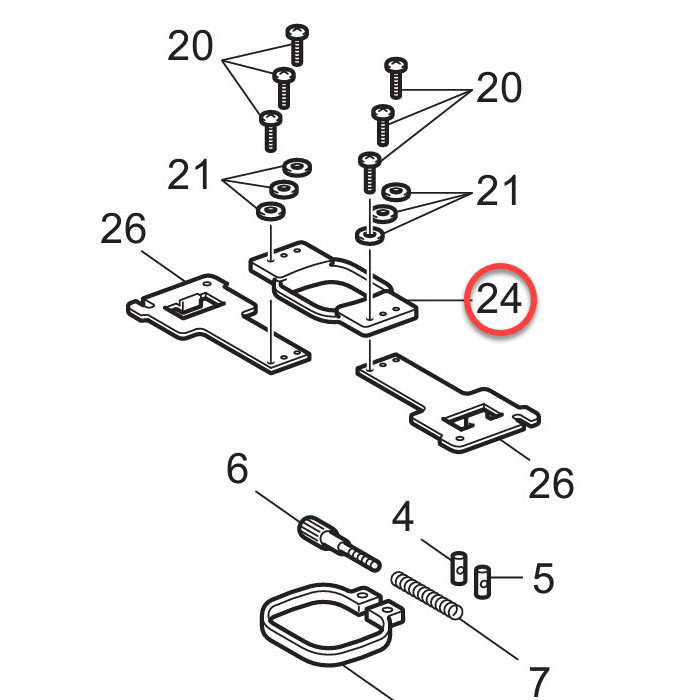 20
20
21
21
26
24
26
6
4
5
7