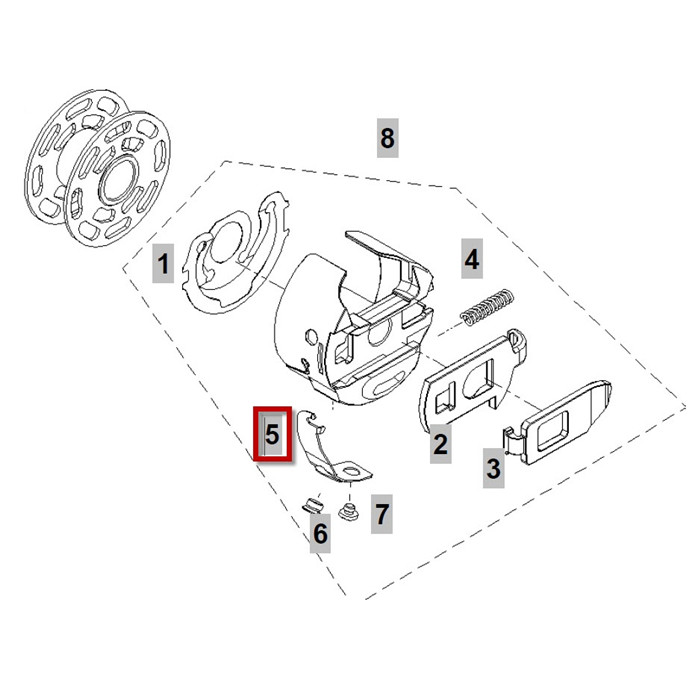 8
1
4
5
2
3
7
6