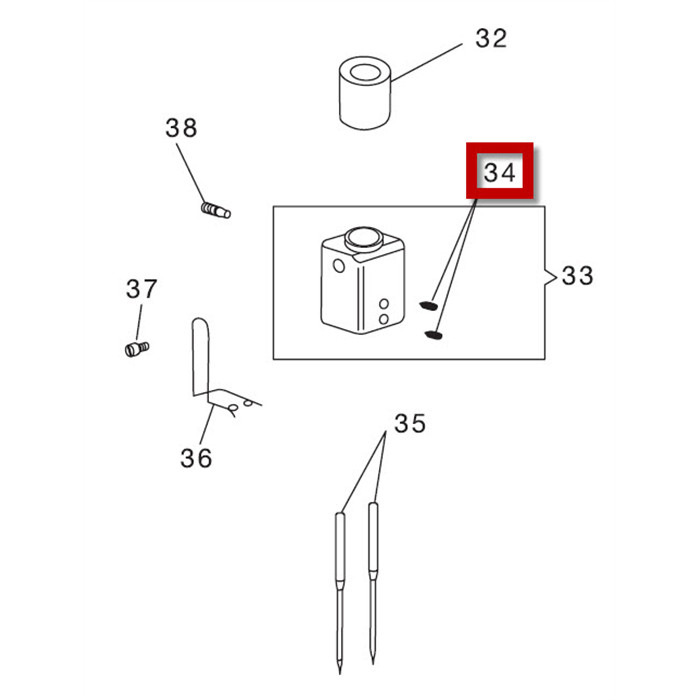 32

38

34

33

37

36

35