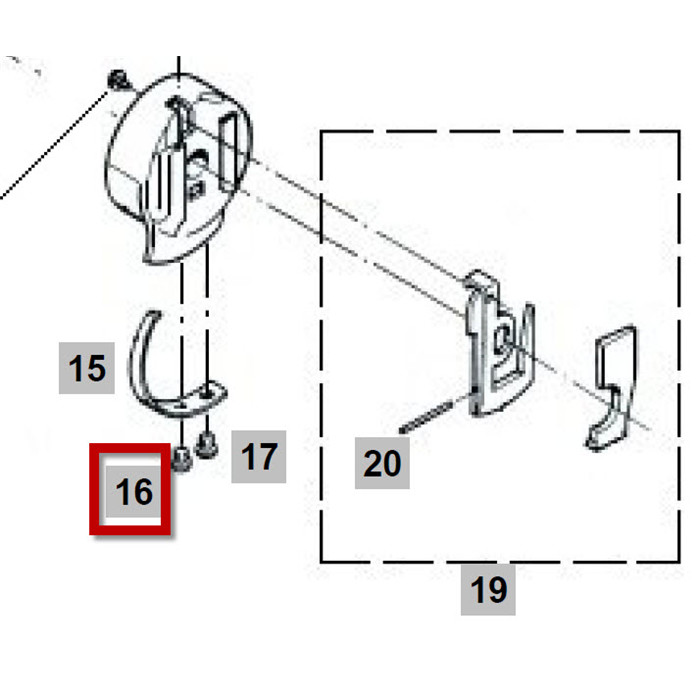 15

16

17

20

19